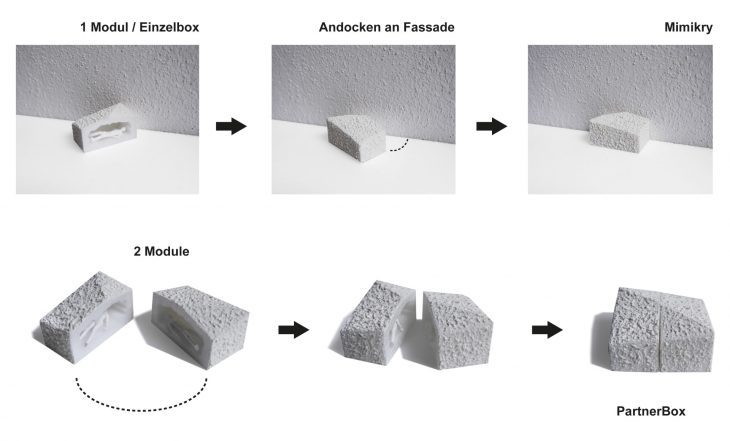 1 Modul / Einzelbox

Andocken an Fassade

Mimikry

2 Module

PartnerBox