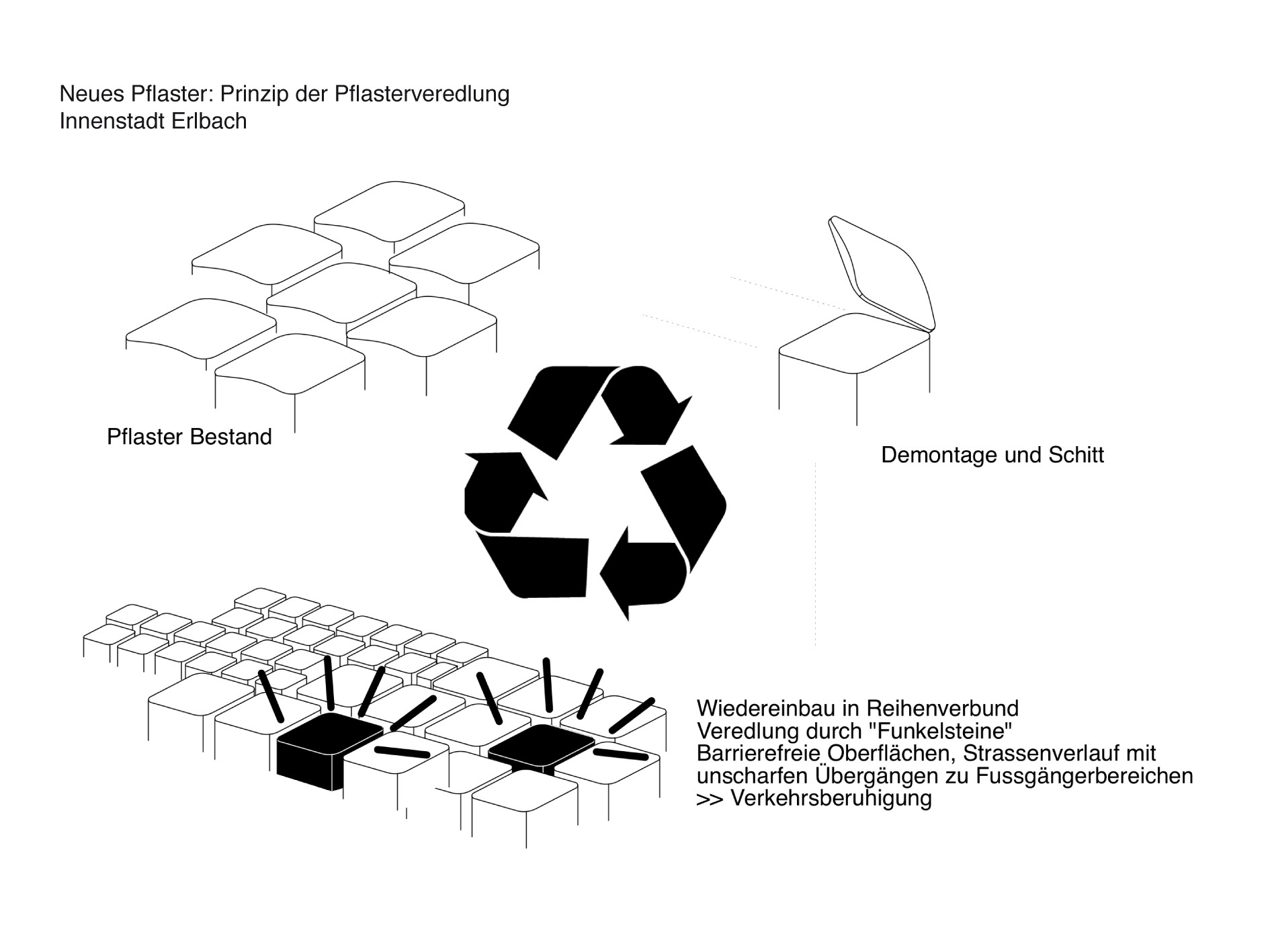 Neues Pflaster: Prinzip der Pflasterveredlung
Innenstadt Erlbach

Pflaster Bestand

Demontage und Schitt

Wiedereinbau in Reihenverbund
Veredlung durch "Funkelsteine"
Barrierefreie Oberflächen, Strassenverlauf mit unscharfen Übergängen zu Fussgängerbereichen
>> Verkehrsberuhigung